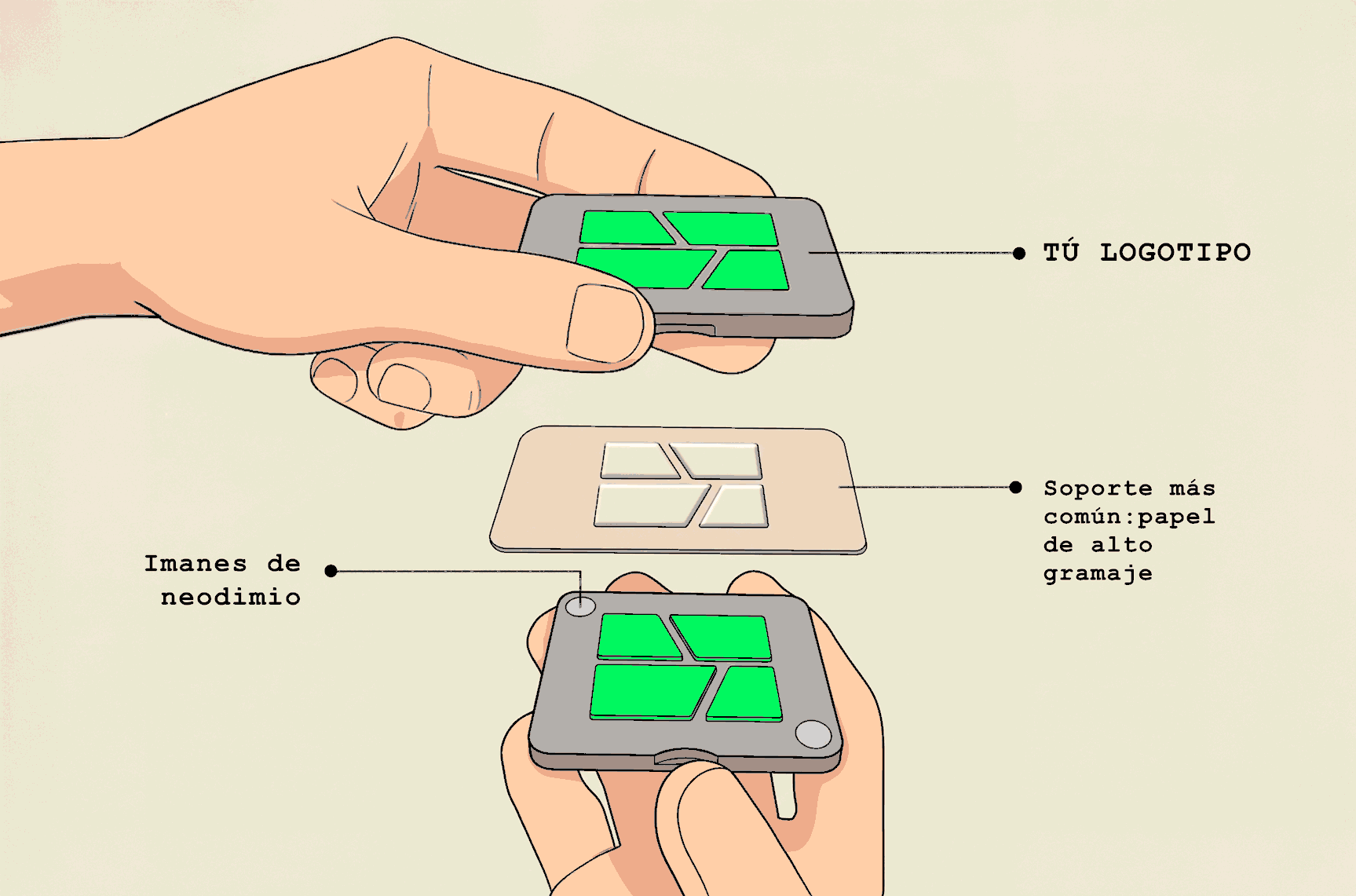 TÚ LOGOTIPO

Soporte más común:papel de alto gramaje

Imanes de neodimio